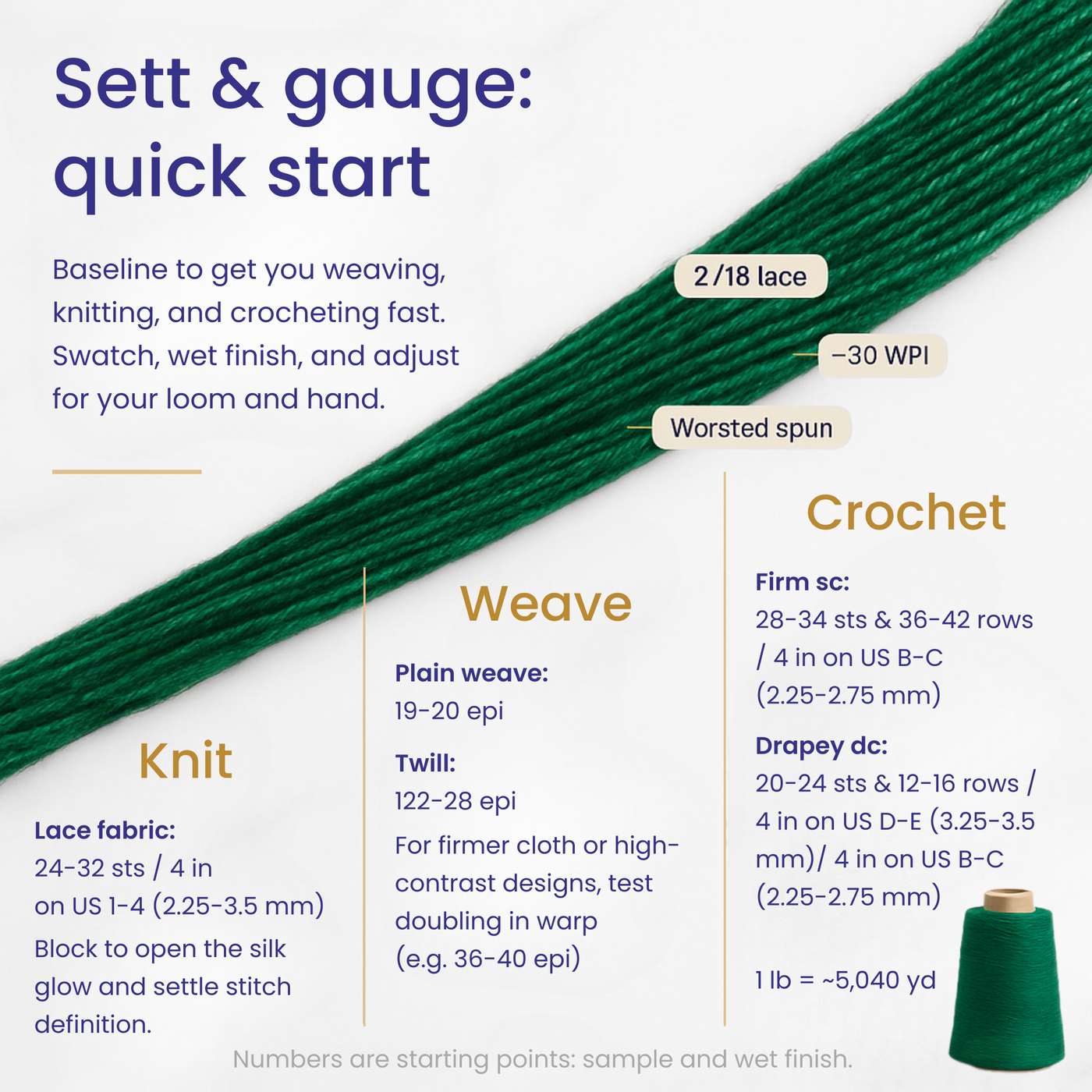 Sett & gauge: quick start

Baseline to get you weaving, knitting, and crocheting fast. Swatch, wet finish, and adjust for your loom and hand.

2/18 lace

–30 WPI

Worsted spun

Knit

Lace fabric:
24-32 sts / 4 in on US 1-4 (2.25-3.5 mm)
Block to open the silk glow and settle stitch definition.

Weave

Plain weave:
19-20 epi

Twill:
122-28 epi

For firmer cloth or high-contrast designs, test doubling in warp (e.g. 36-40 epi)

Crochet

Firm sc:
28-34 sts & 36-42 rows / 4 in on US B-C (2.25-2.75 mm)

Drapey dc:
20-24 sts & 12-16 rows / 4 in on US D-E (3.25-3.5 mm)/ 4 in on US B-C (2.25-2.75 mm)

1 lb = ~5,040 yd

Numbers are starting points: sample and wet finish.