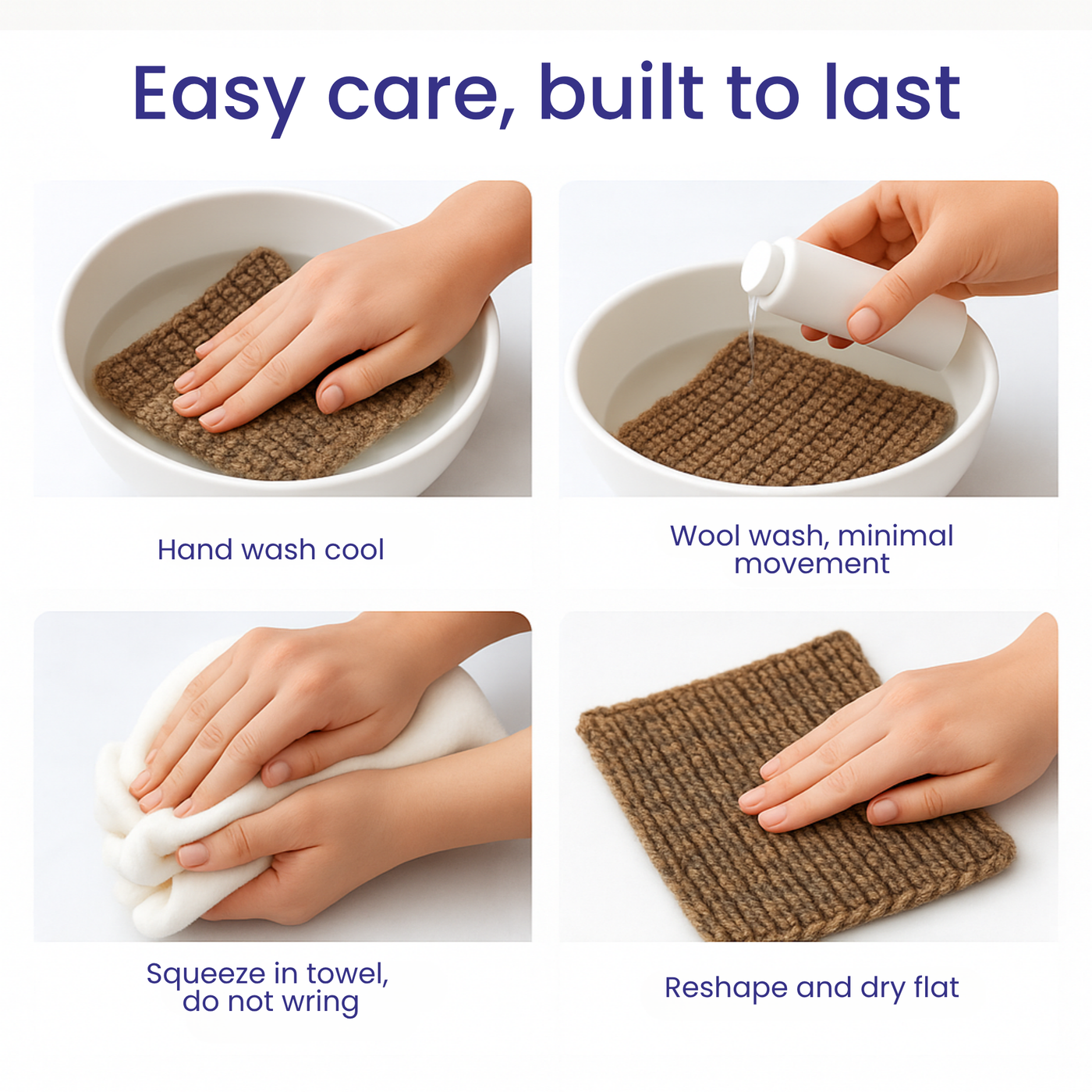 Easy care, built to last

Hand wash cool

Wool wash, minimal movement

Squeeze in towel, do not wring

Reshape and dry flat