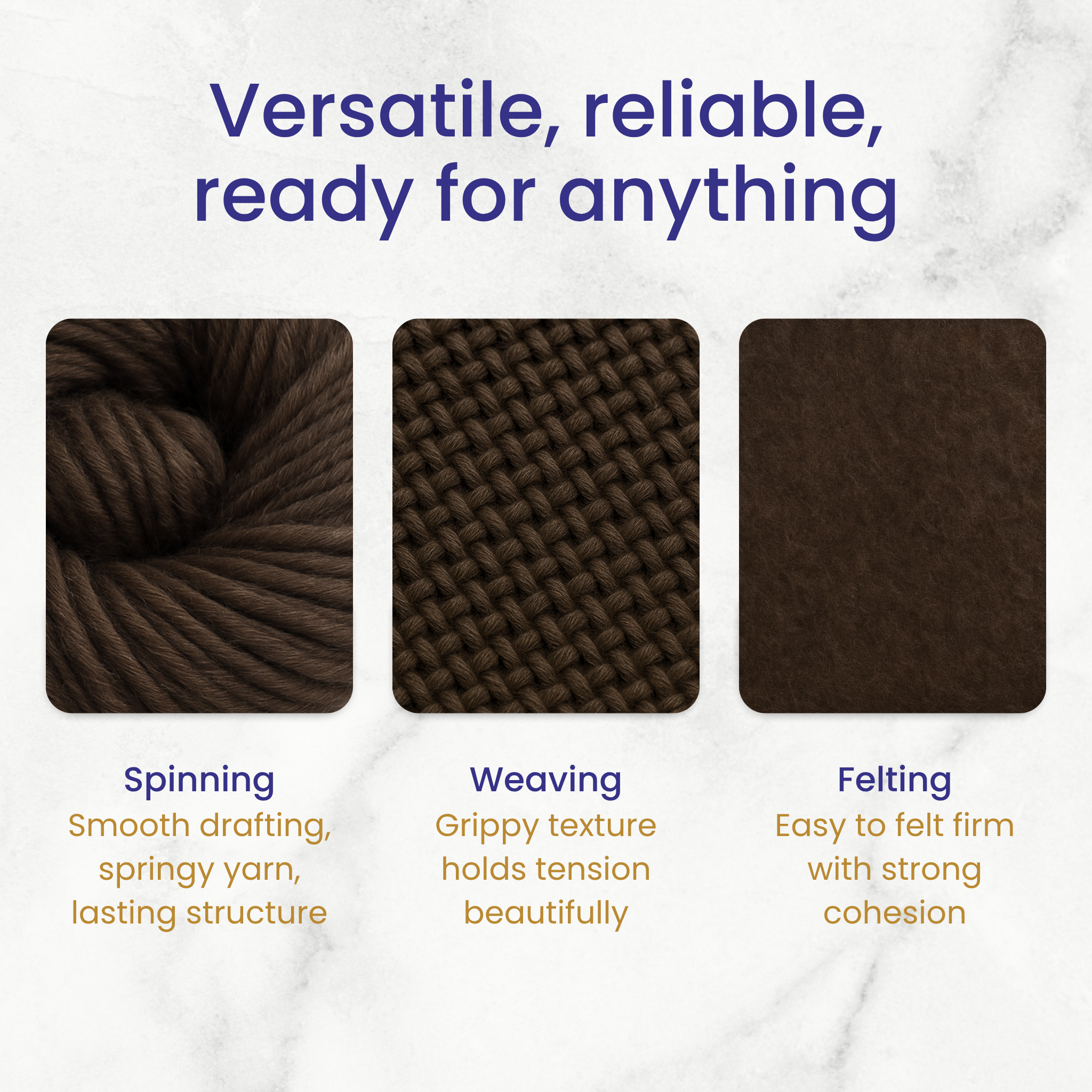 Versatile, reliable, ready for anything

Spinning
Smooth drafting, springy yarn, lasting structure

Weaving
Grippy texture holds tension beautifully

Felting
Easy to felt firm with strong cohesion