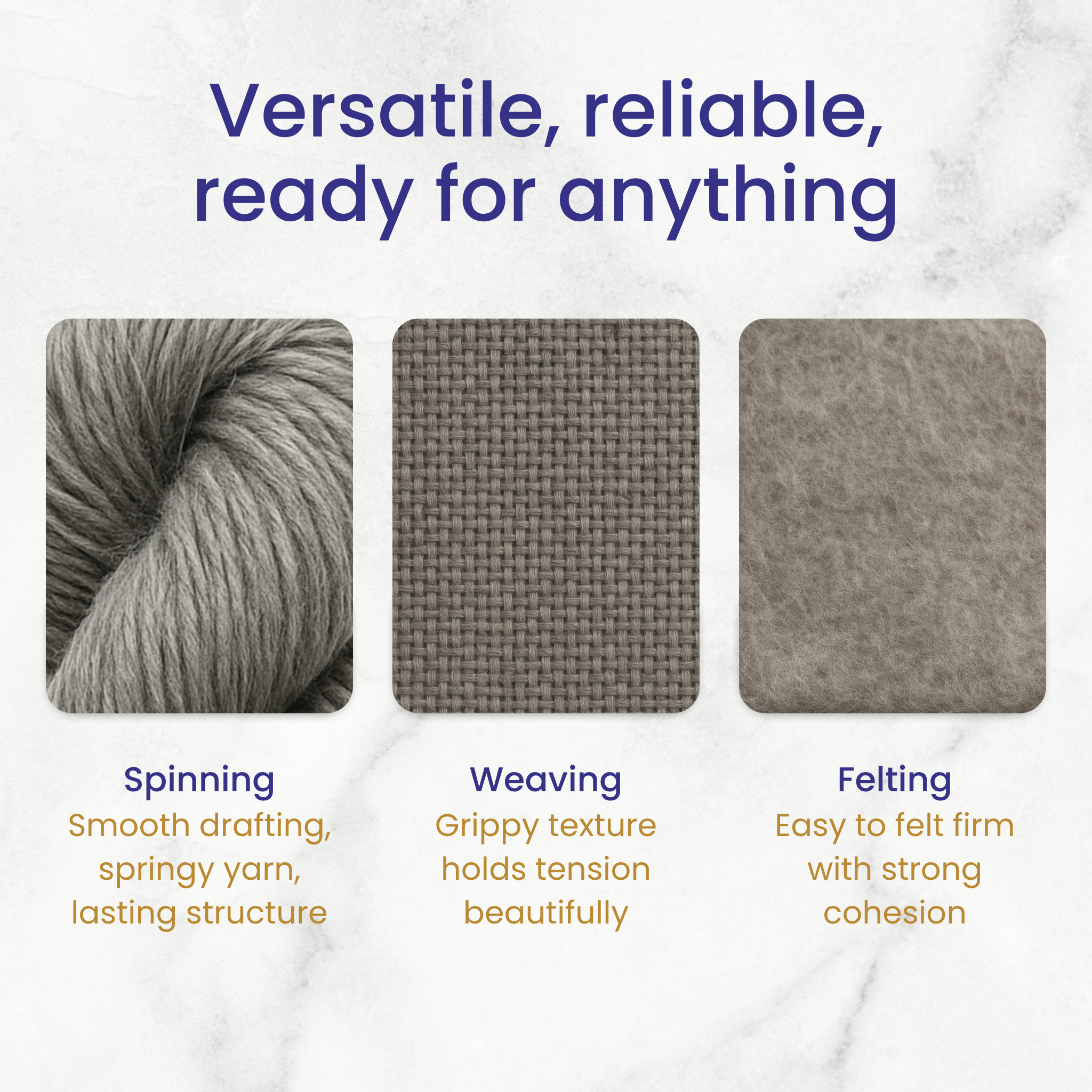 Versatile, reliable, ready for anything

Spinning
Smooth drafting, springy yarn, lasting structure

Weaving
Grippy texture holds tension beautifully

Felting
Easy to felt firm with strong cohesion