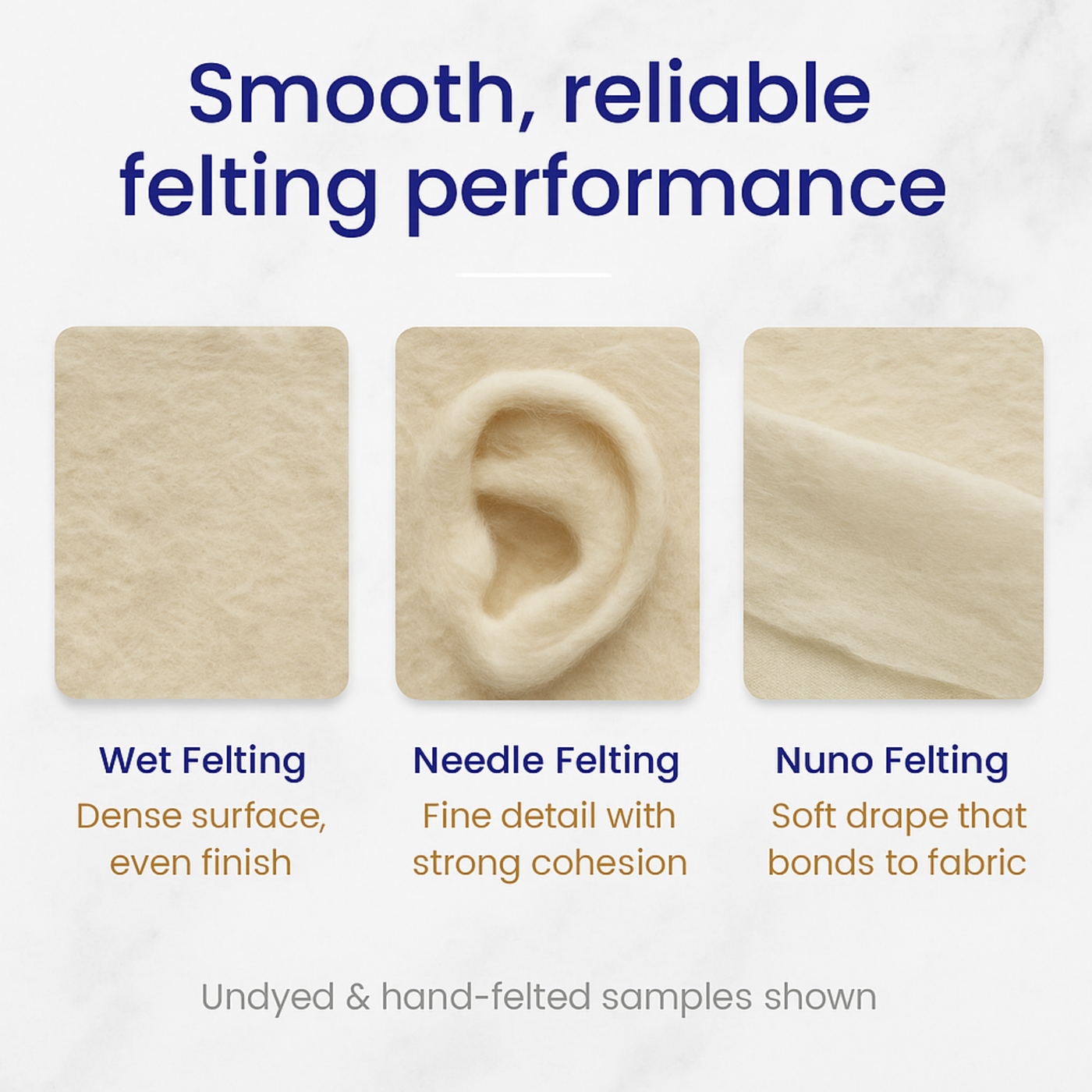 Smooth, reliable felting performance

Wet Felting
Dense surface, even finish

Needle Felting
Fine detail with strong cohesion

Nuno Felting
Soft drape that bonds to fabric

Undyed & hand-felted samples shown