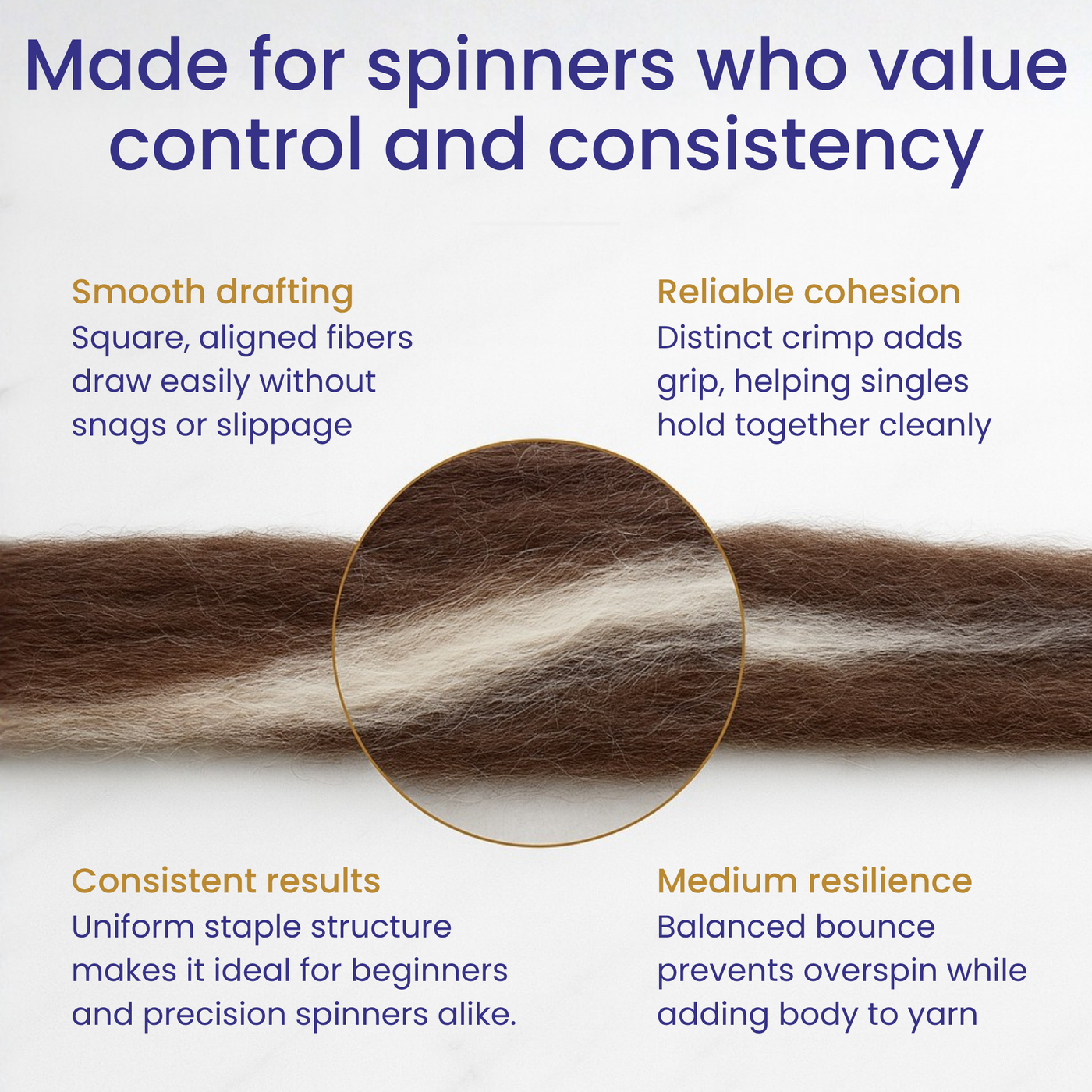 Made for spinners who value control and consistency

Smooth drafting
Square, aligned fibers draw easily without snags or slippage

Reliable cohesion
Distinct crimp adds grip, helping singles hold together cleanly

Consistent results
Uniform staple structure makes it ideal for beginners and precision spinners alike.

Medium resilience
Balanced bounce prevents overspin while adding body to yarn