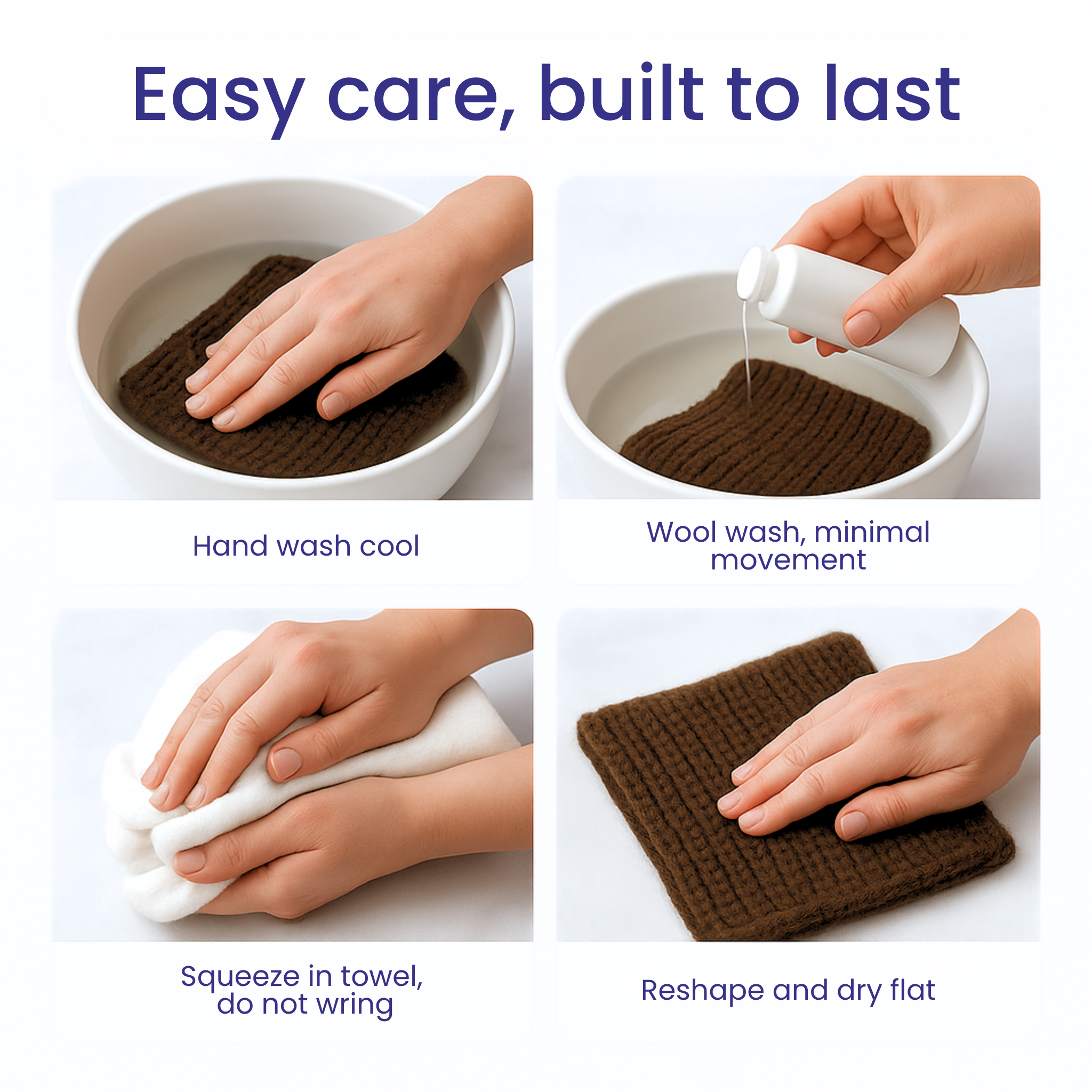 Easy care, built to last

Hand wash cool

Wool wash, minimal movement

Squeeze in towel, do not wring

Reshape and dry flat